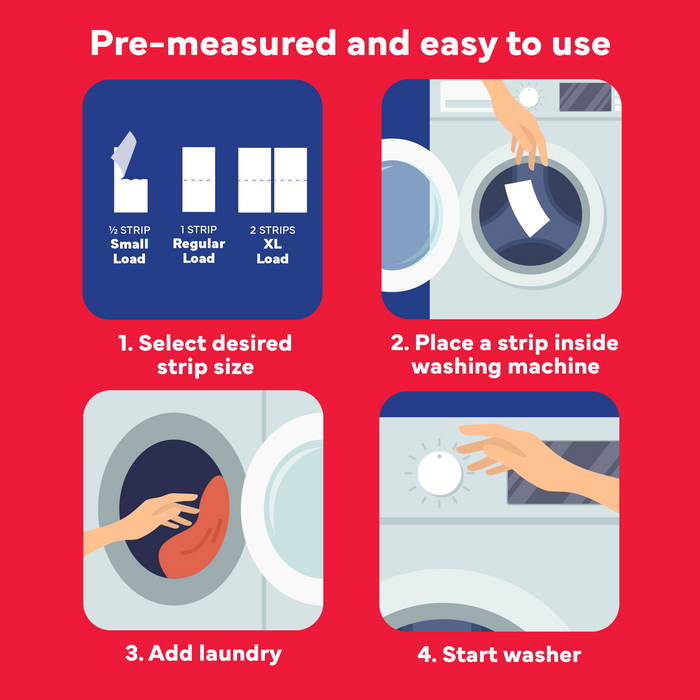 Pre-measured and easy to use

½ STRIP
Small Load

1 STRIP
Regular Load

2 STRIPS
XL Load

1. Select desired strip size

2. Place a strip inside washing machine

3. Add laundry

4. Start washer