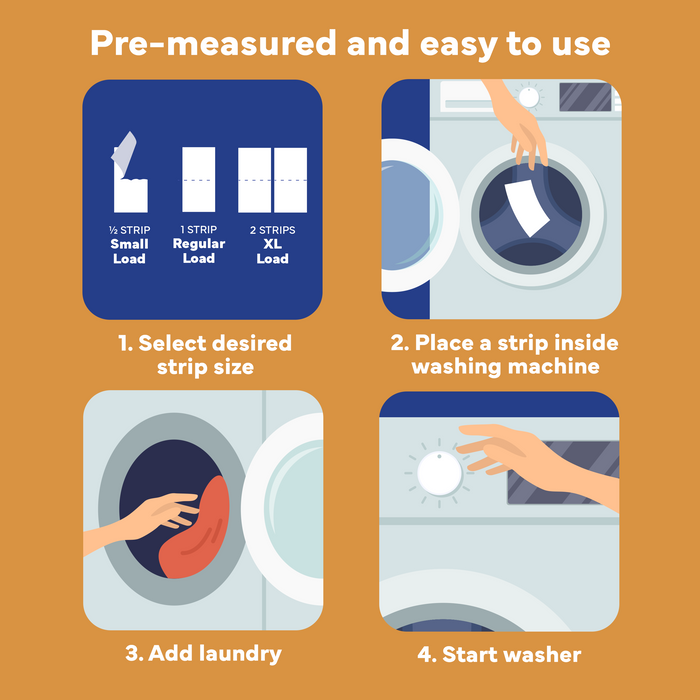 Pre-measured and easy to use

½ STRIP
Small Load

1 STRIP
Regular Load

2 STRIPS
XL Load

1. Select desired strip size

2. Place a strip inside washing machine

3. Add laundry

4. Start washer